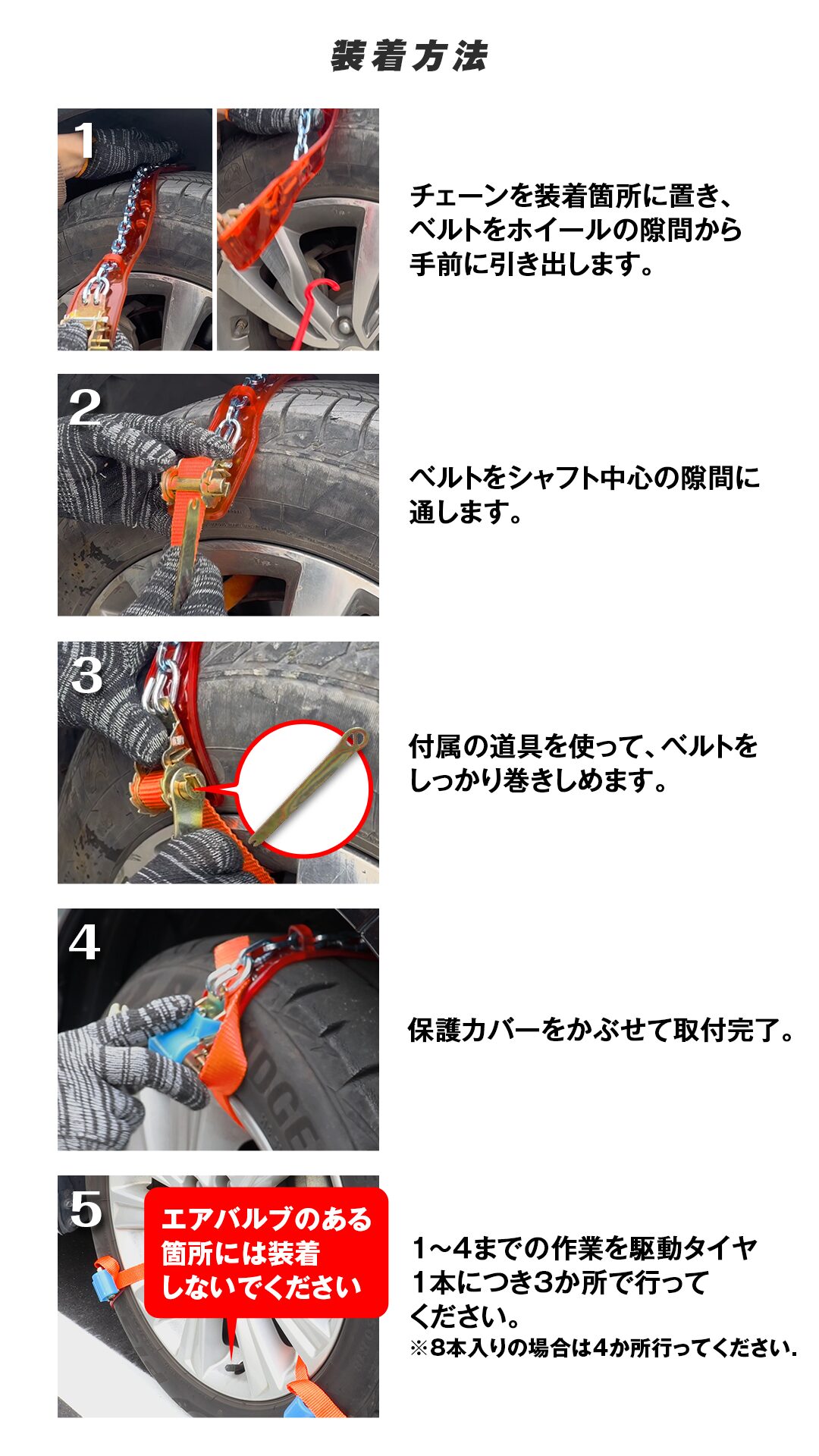 装着方法

1

チェーンを装着箇所に置き、ベルトをホイールの隙間から手前に引き出します。

2

ベルトをシャフト中心の隙間に通します。

3

付属の道具を使って、ベルトをしっかり巻きしめます。

4

保護カバーをかぶせて取付完了。

5

エアバルブのある箇所には装着しないでください

1~4までの作業を駆動タイヤ1本につき3か所で行ってください。
※8本入りの場合は4か所行ってください.