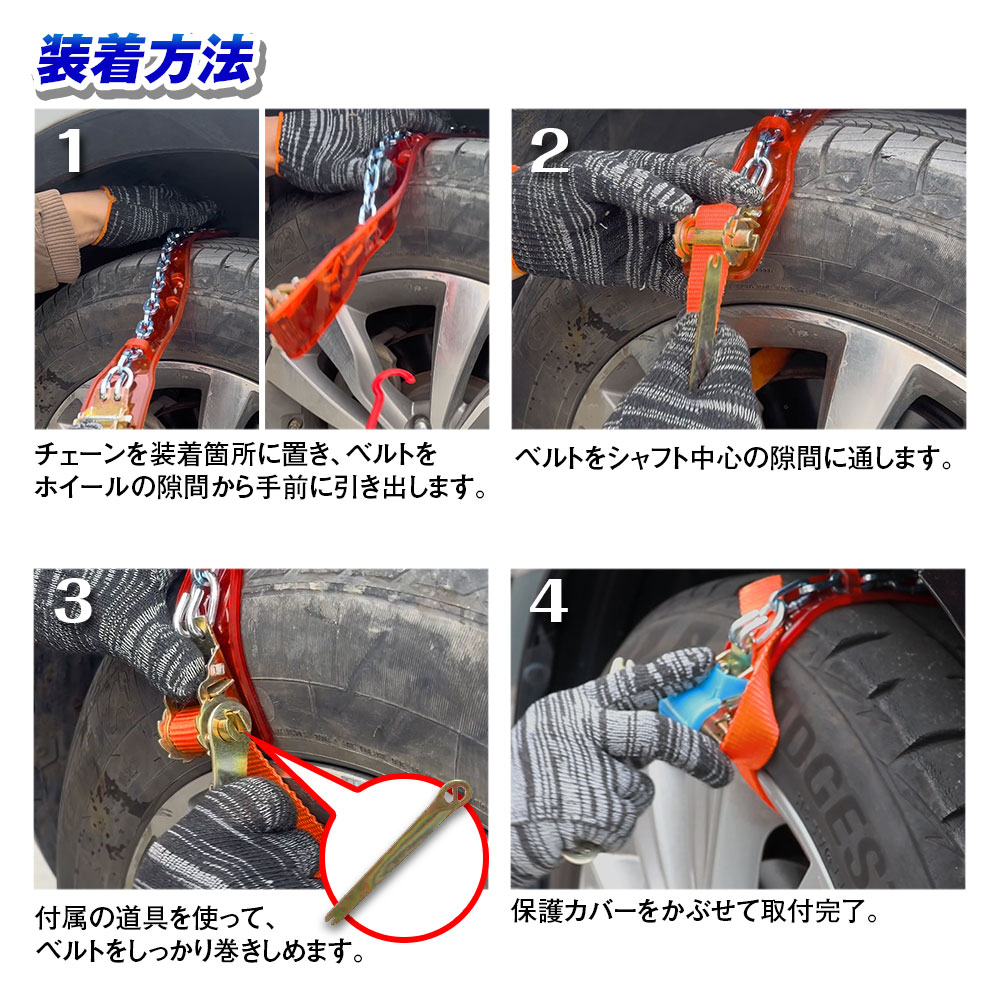 装着方法

1

チェーンを装着箇所に置き、ベルトをホイールの隙間から手前に引き出します。

2

ベルトをシャフト中心の隙間に通します。

3

付属の道具を使って、ベルトをしっかり巻きしめます。

4

保護カバーをかぶせて取付完了。