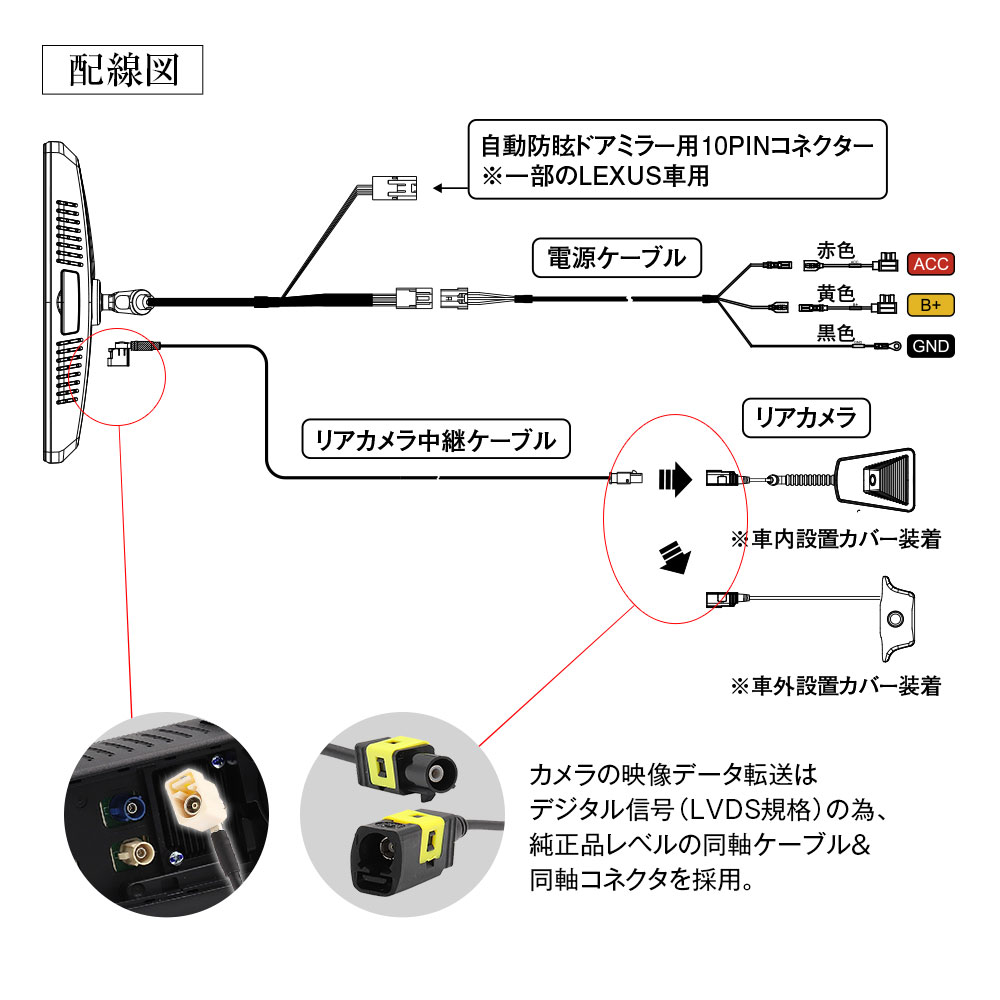 配線図

自動防眩ドアミラー用10PINコネクター
※一部のLEXUS車用

電源ケーブル

赤色
ACC

黄色
B+

黒色
GND

リアカメラ中継ケーブル

リアカメラ

※車内設置カバー装着

※車外設置カバー装着

カメラの映像データ転送は
デジタル信号（LVDS規格）の為、
純正品レベルの同軸ケーブル&
同軸コネクタを採用。