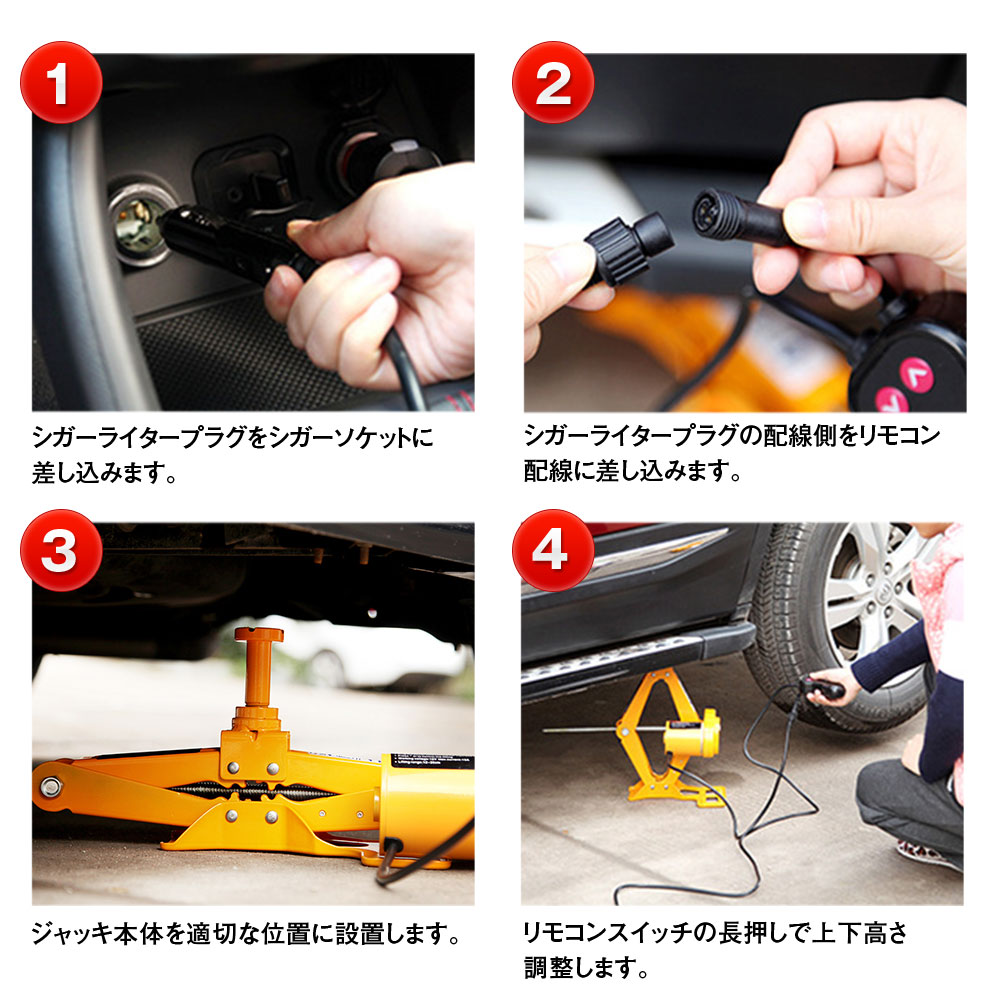 1

シガーライタープラグをシガーソケットに差し込みます。

2

シガーライタープラグの配線側をリモコン配線に差し込みます。

3

ジャッキ本体を適切な位置に設置します。

4

リモコンスイッチの長押しで上下高さ調整します。