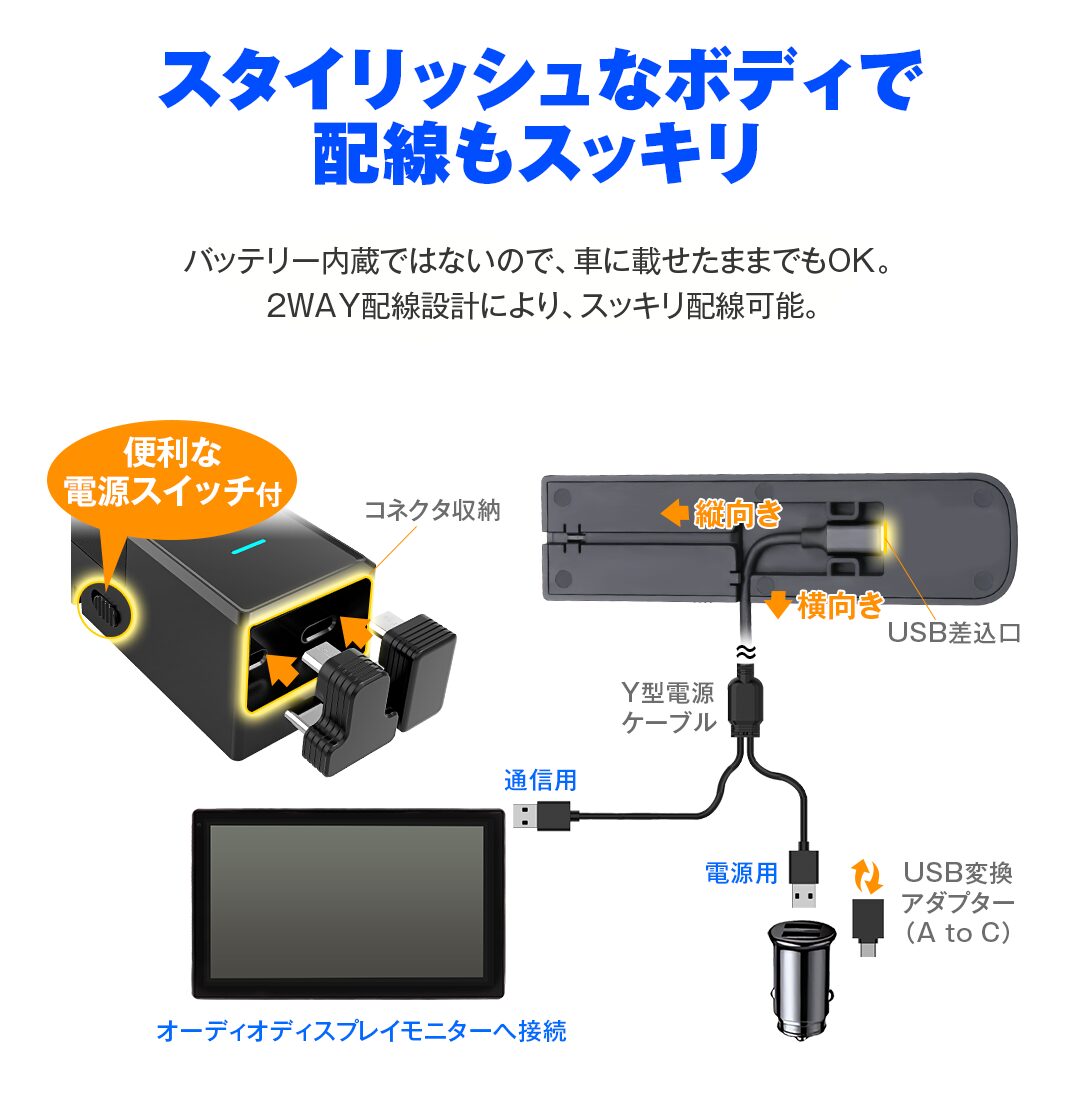 スタイリッシュなボディで
配線もスッキリ

バッテリー内蔵ではないので、車に載せたままでもOK。
2WAY配線設計により、スッキリ配線可能。

便利な
電源スイッチ付

コネクタ収納

縦向き

横向き

USB差込口

Y型電源
ケーブル

通信用

電源用

USB変換
アダプター
（A to C）

オーディオディスプレイモニターへ接続