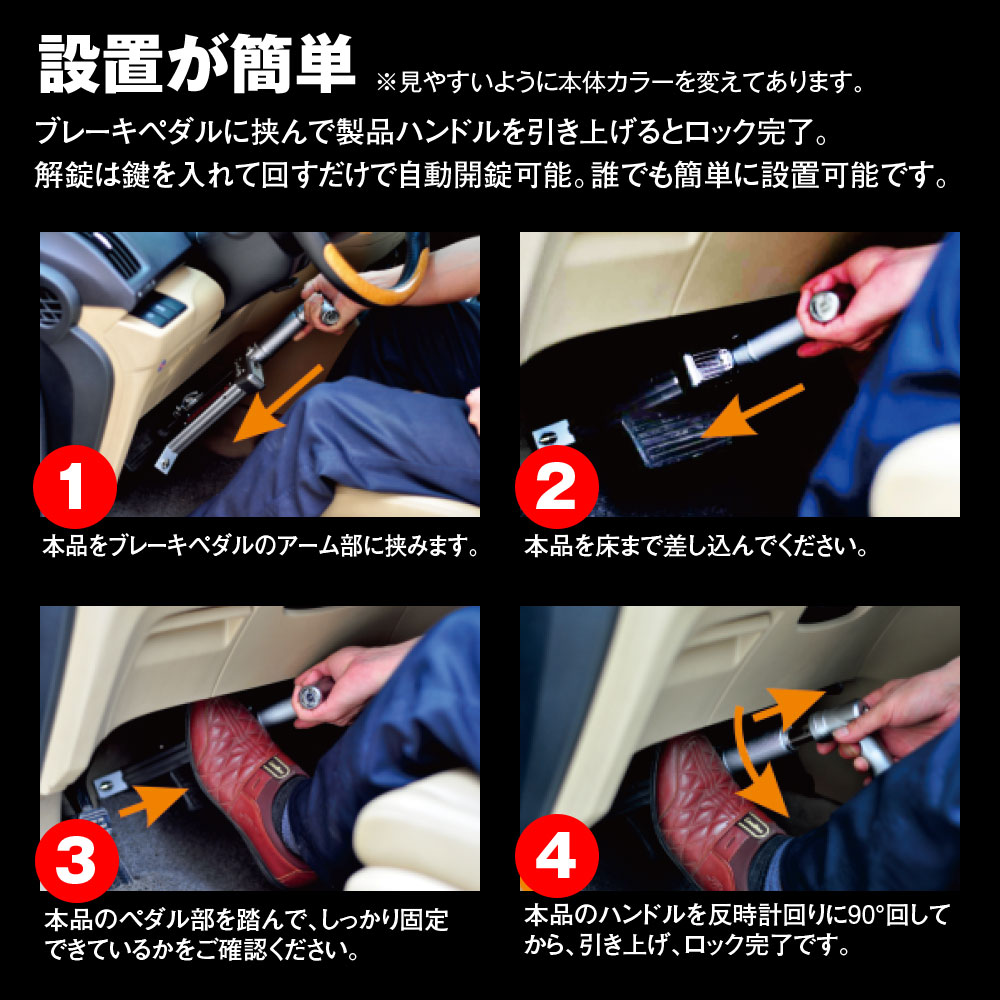 設置が簡単 ※見やすいように本体カラーを変えてあります。

ブレーキペダルに挟んで製品ハンドルを引き上げるとロック完了。
解錠は鍵を入れて回すだけで自動開錠可能。誰でも簡単に設置可能です。

1
本品をブレーキペダルのアーム部に挟みます。

2
本品を床まで差し込んでください。

3
本品のペダル部を踏んで、しっかり固定できているかをご確認ください。

4
本品のハンドルを反時計回りに90°回してから、引き上げ、ロック完了です。